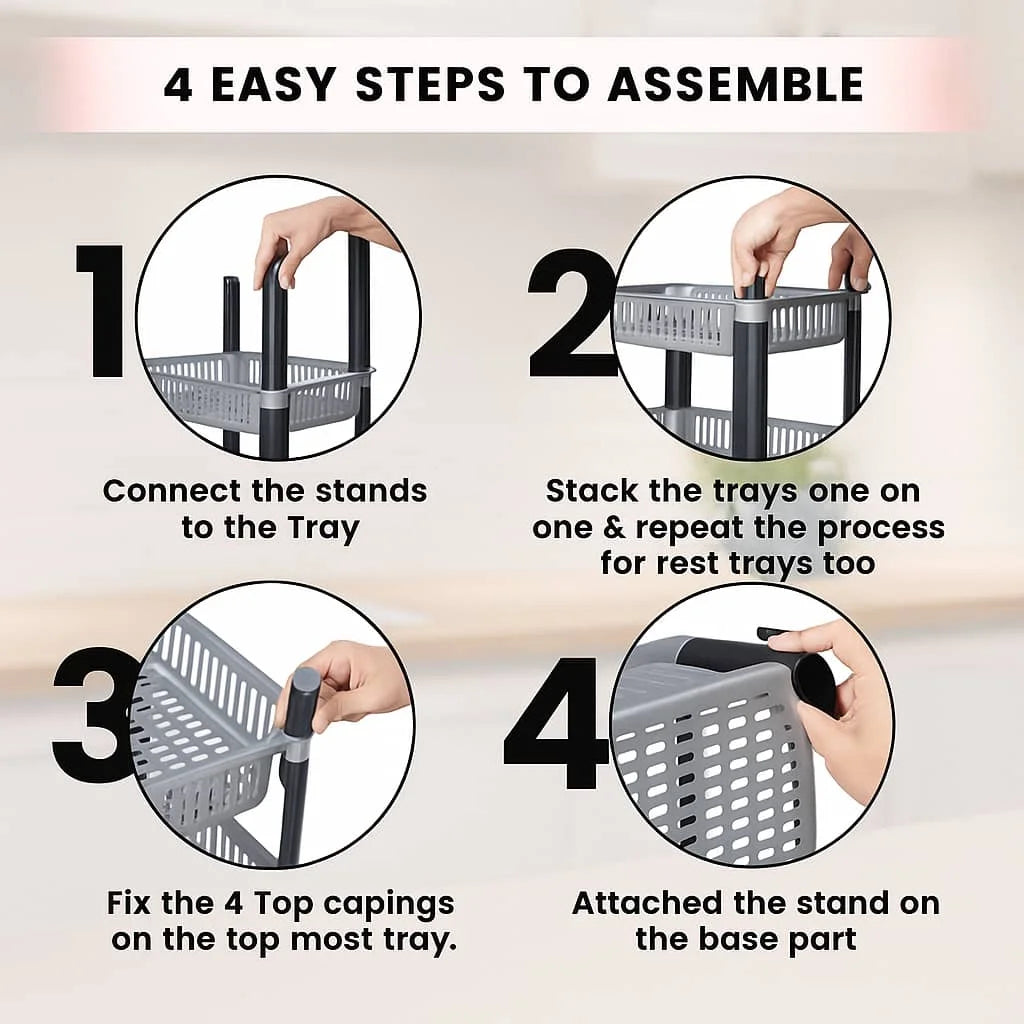 4 EASY STEPS TO ASSEMBLE

1

Connect the stands to the Tray

2

Stack the trays one on one & repeat the process for rest trays too

3

Fix the 4 Top capings on the top most tray.

4

Attached the stand on the base part